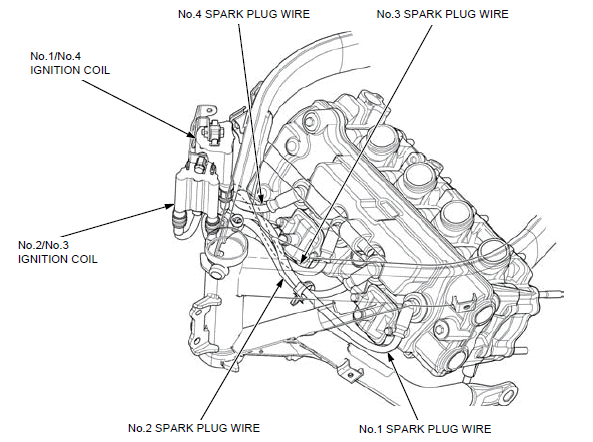 No.4 SPARK PLUG WIRE

No.3 SPARK PLUG WIRE

No.1/No.4
IGNITION COIL

No.2/No.3
IGNITION COIL

No.2 SPARK PLUG WIRE

No.1 SPARK PLUG WIRE