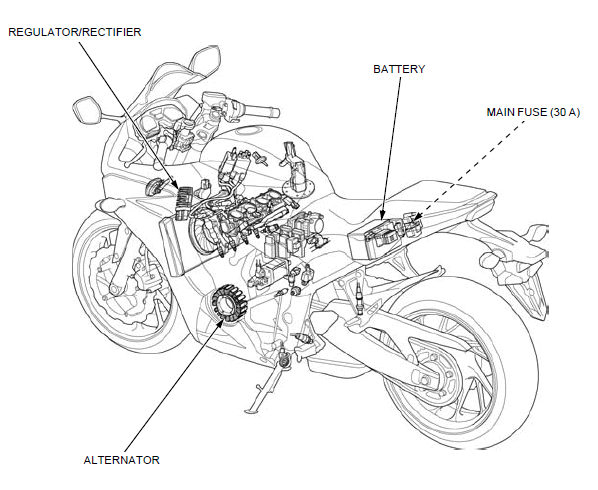 REGULATOR/RECTIFIER

BATTERY

MAIN FUSE (30 A)

ALTERNATOR