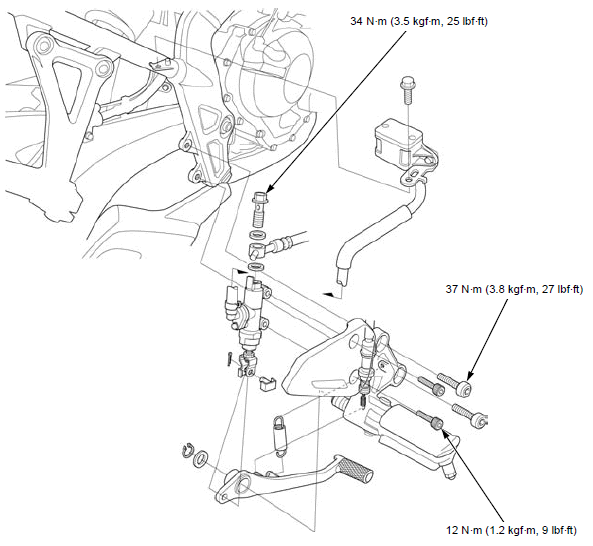 34 N·m (3.5 kgf·m, 25 lbf·ft)

37 N·m (3.8 kgf·m, 27 lbf·ft)

12 N·m (1.2 kgf·m, 9 lbf·ft)